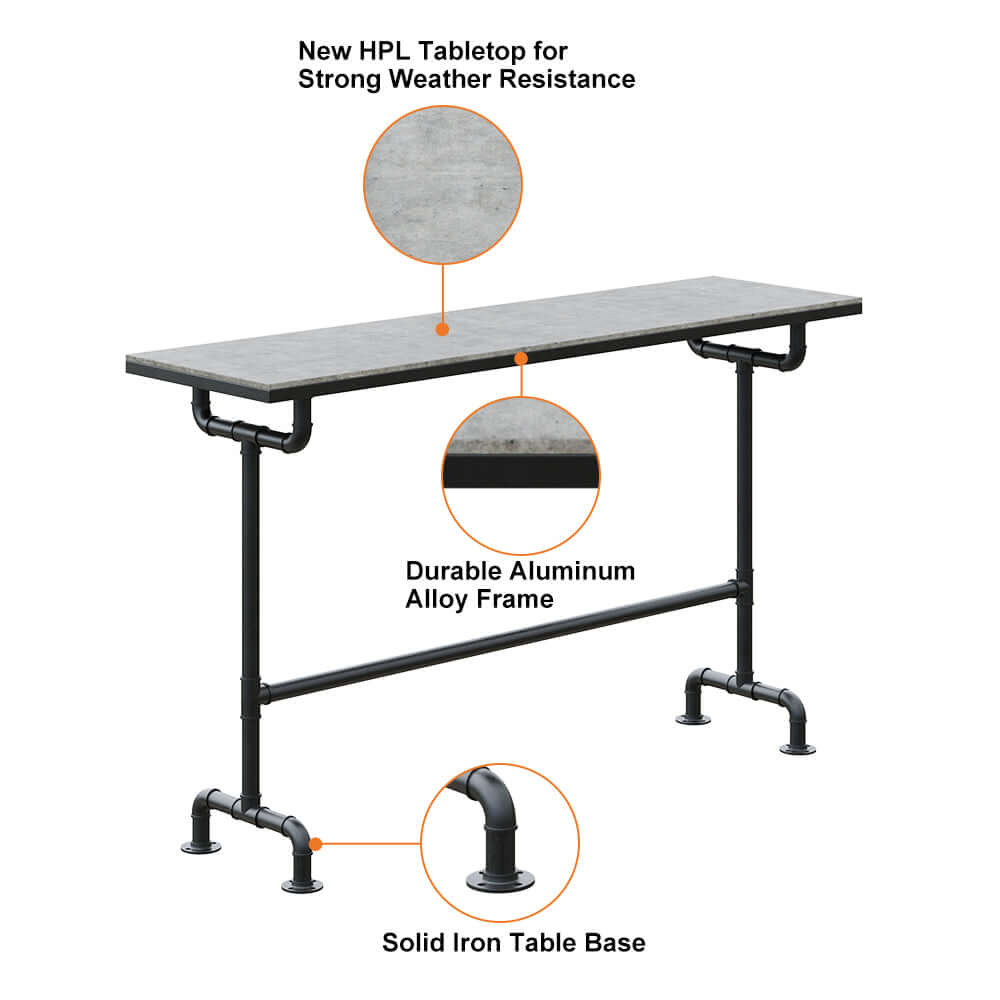 New HPL Tabletop for
Strong Weather Resistance

Durable Aluminum
Alloy Frame

Solid Iron Table Base