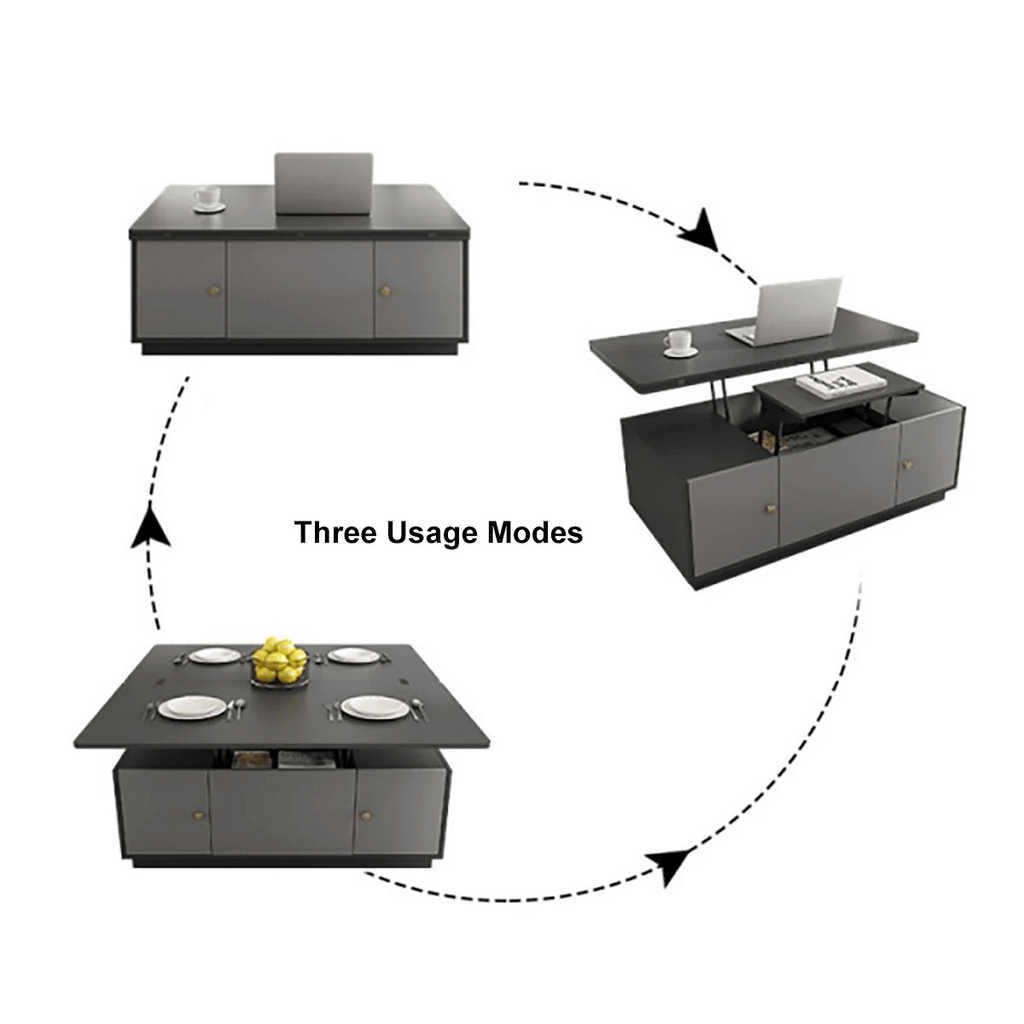 Three Usage Modes