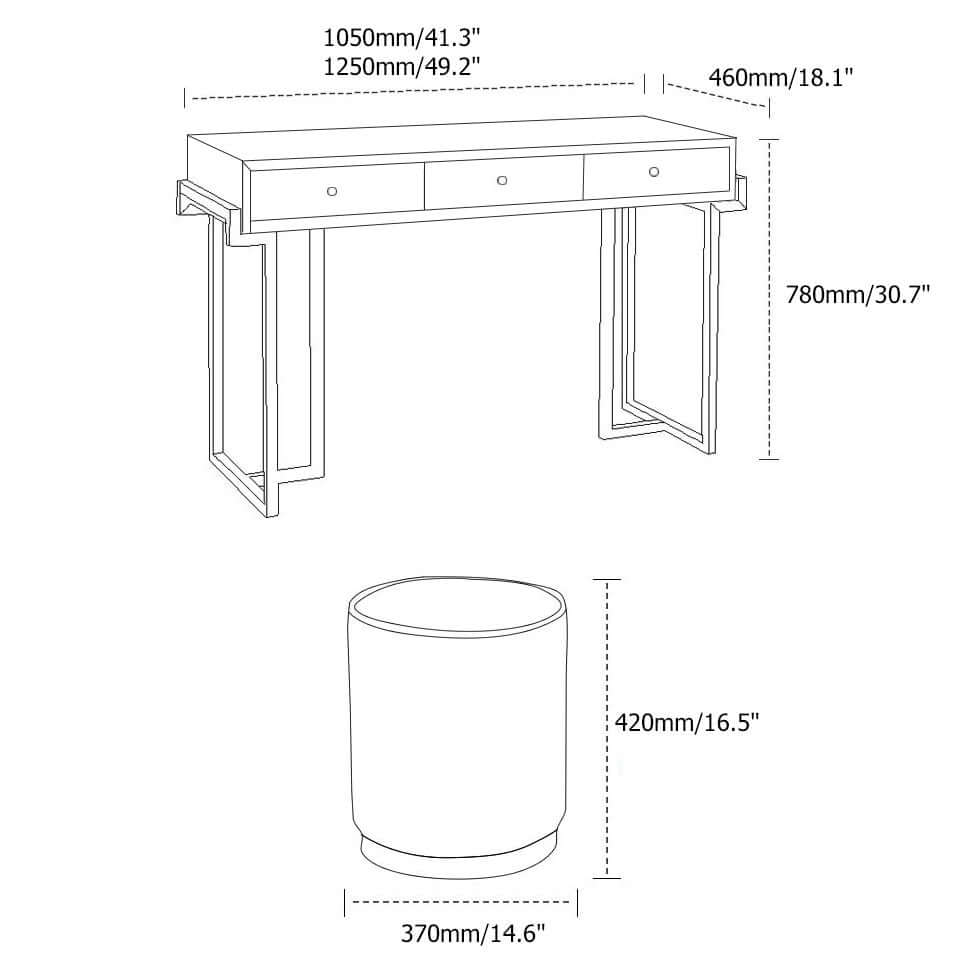 1050mm/41.3"
1250mm/49.2"

460mm/18.1"

780mm/30.7"

420mm/16.5"

370mm/14.6"