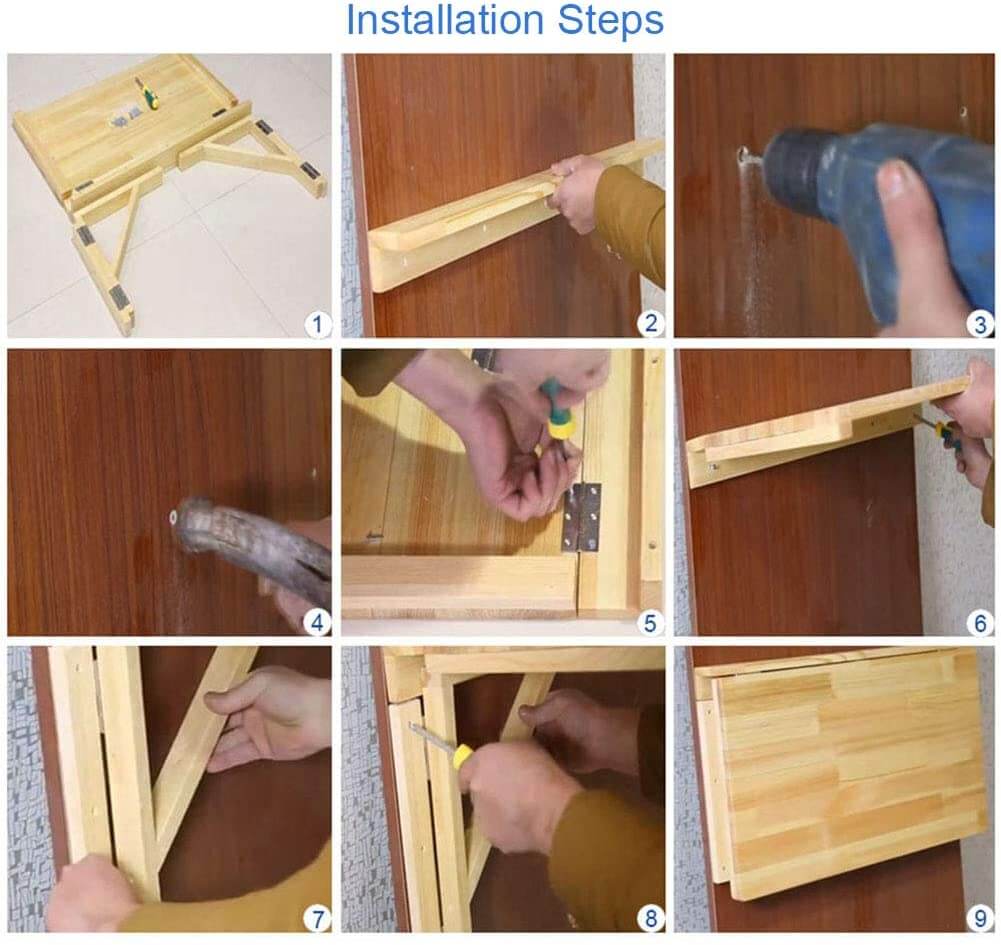 Installation Steps

1

2

3

4

5

6

7

8

9