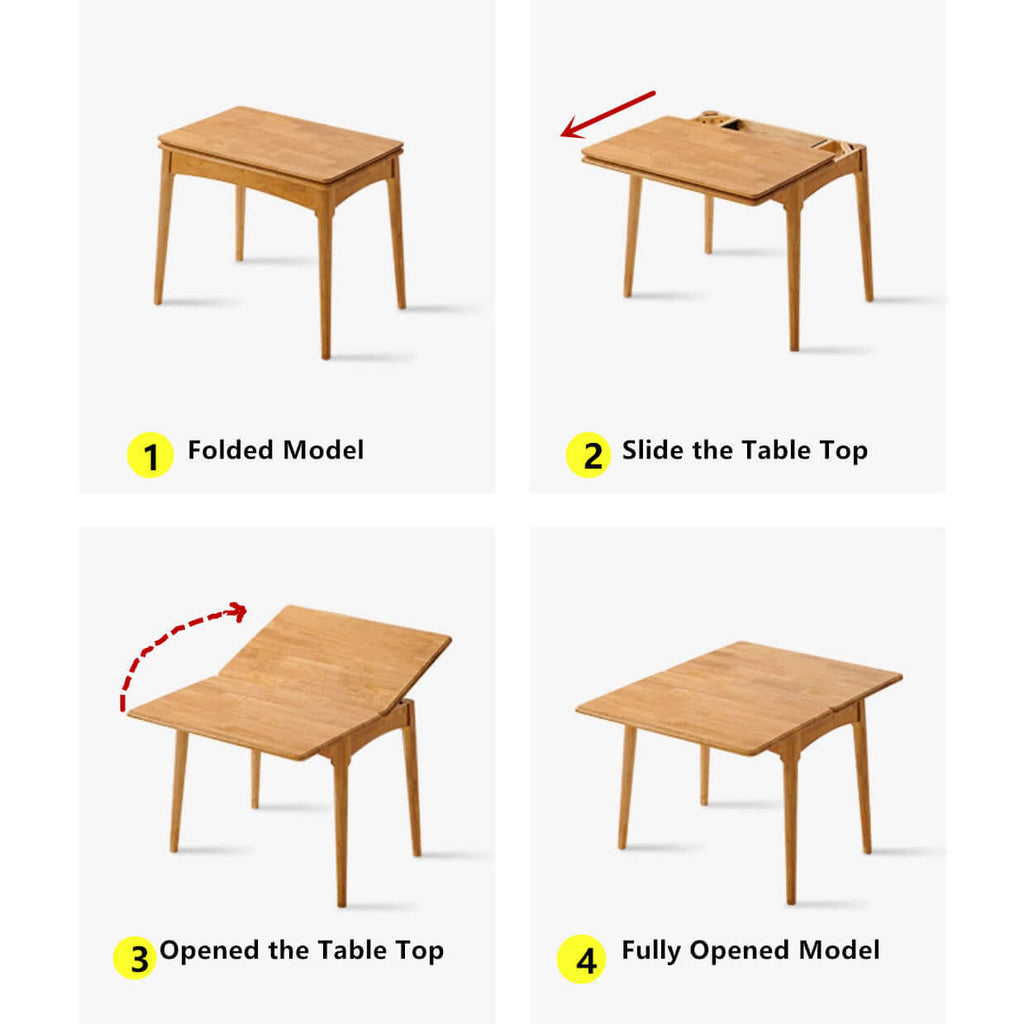 1 Folded Model

2 Slide the Table Top

3 Opened the Table Top

4 Fully Opened Model