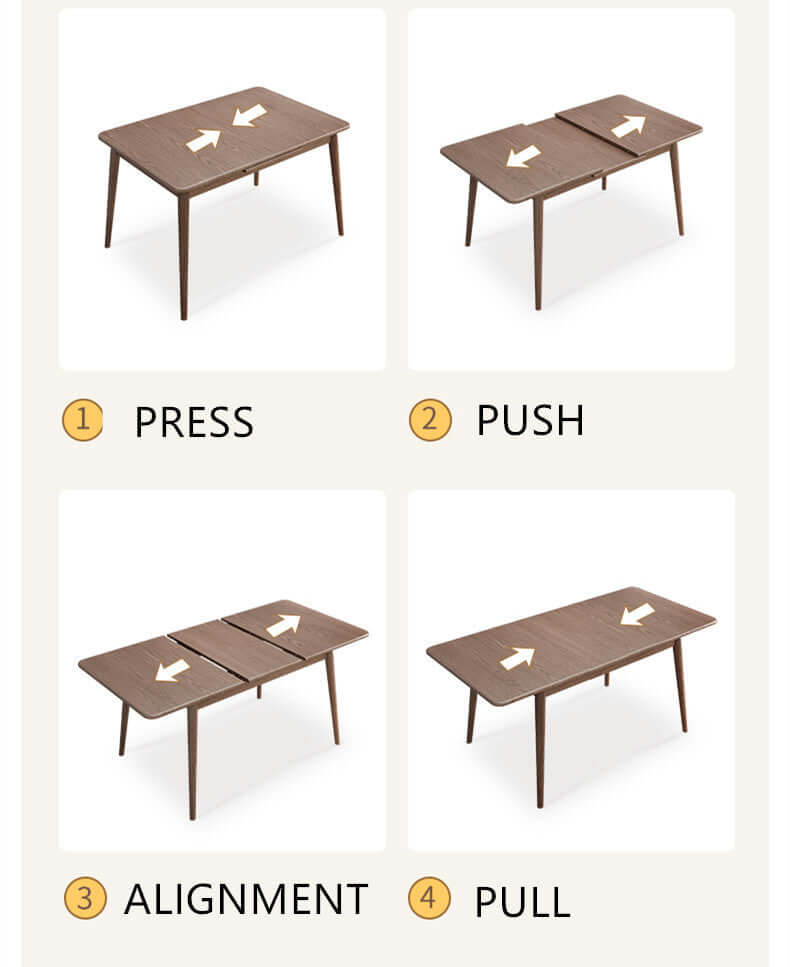 1 PRESS

2 PUSH

3 ALIGNMENT

4 PULL