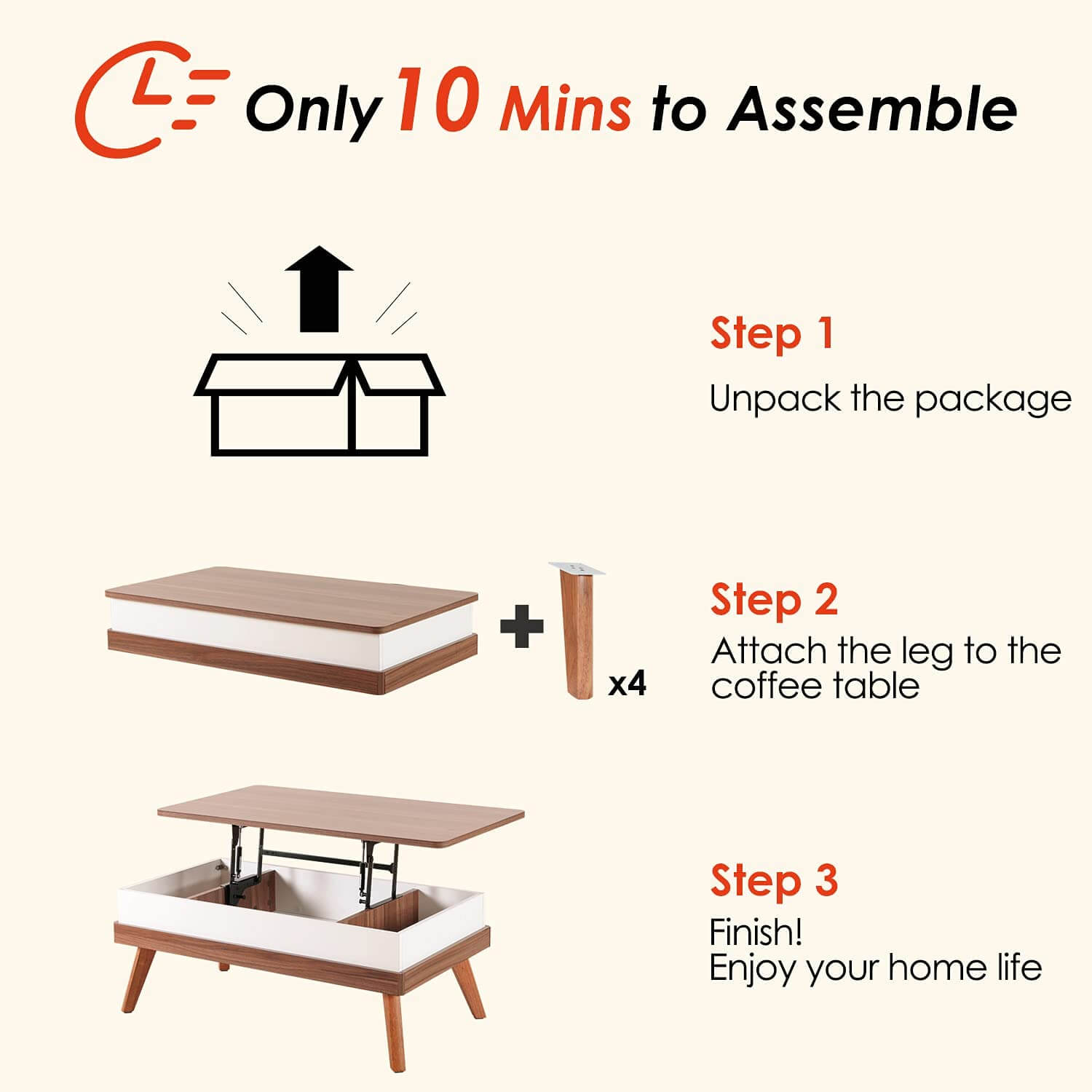 Only 10 Mins to Assemble

Step 1
Unpack the package

x4

Step 2
Attach the leg to the coffee table

Step 3
Finish!
Enjoy your home life