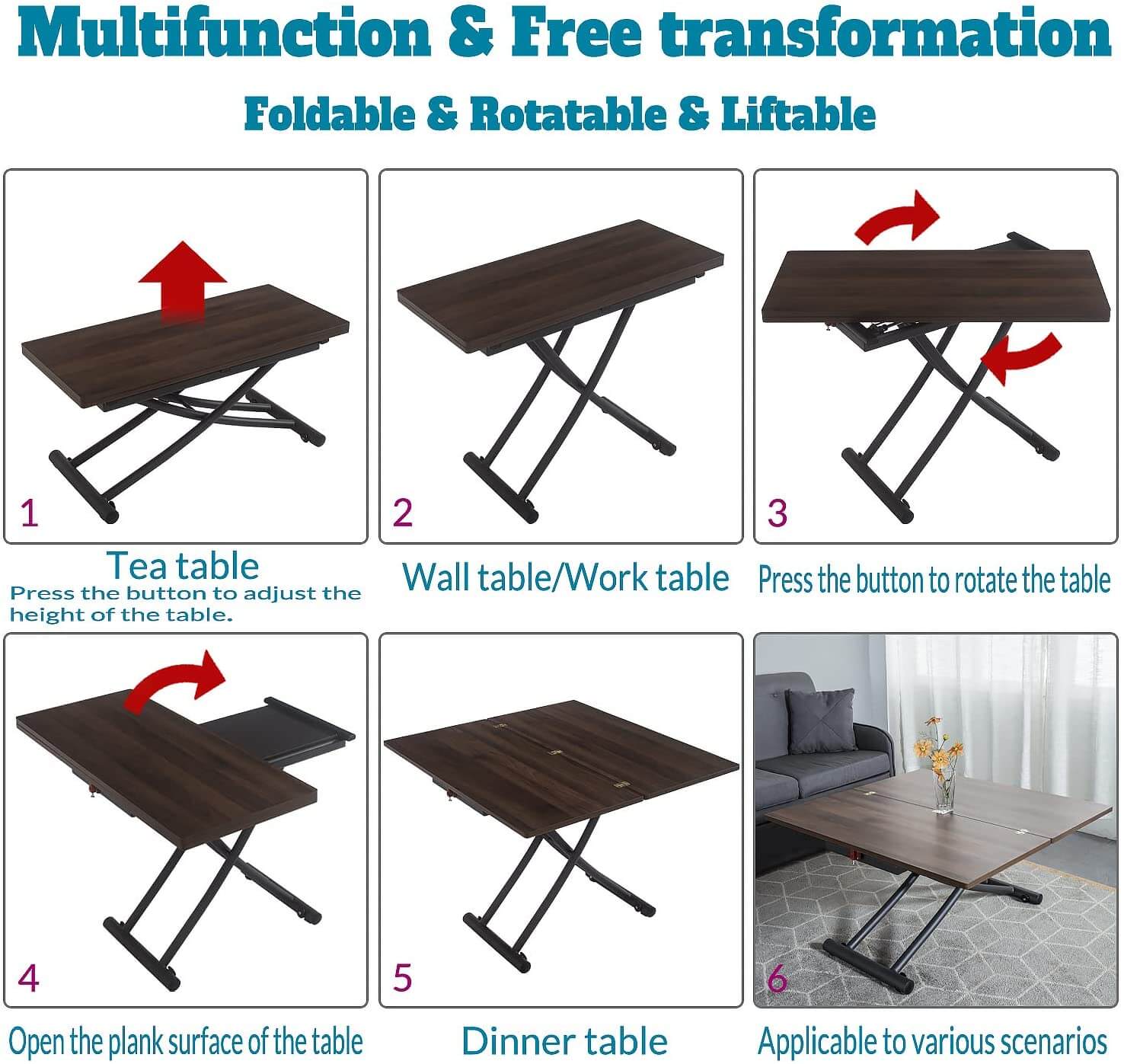 Multifunction & Free transformation

Foldable & Rotatable & Liftable

1

Tea table
Press the button to adjust the height of the table.

2

Wall table/Work table

3

Press the button to rotate the table

4

Open the plank surface of the table

5

Dinner table

6

Applicable to various scenarios