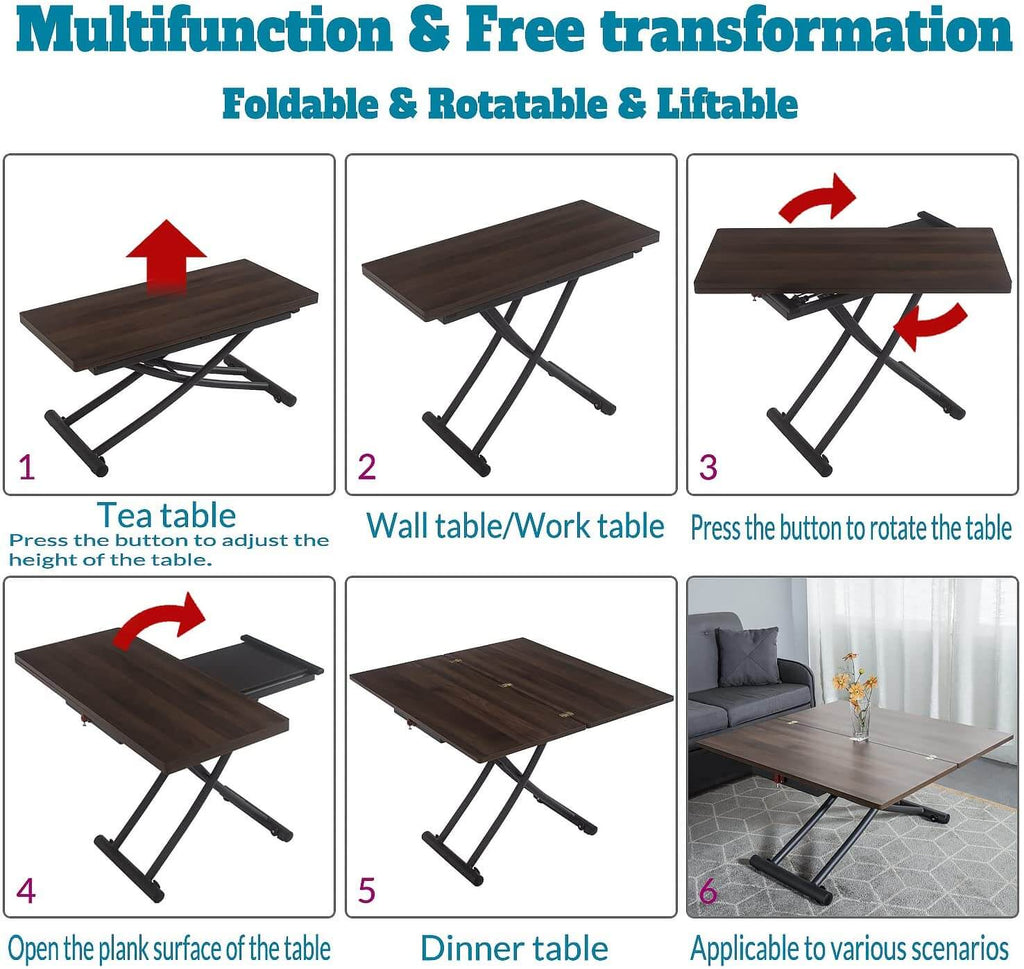 Multifunction & Free transformation

Foldable & Rotatable & Liftable

1

Tea table
Press the button to adjust the height of the table.

2

Wall table/Work table

3

Press the button to rotate the table

4

Open the plank surface of the table

5

Dinner table

6

Applicable to various scenarios