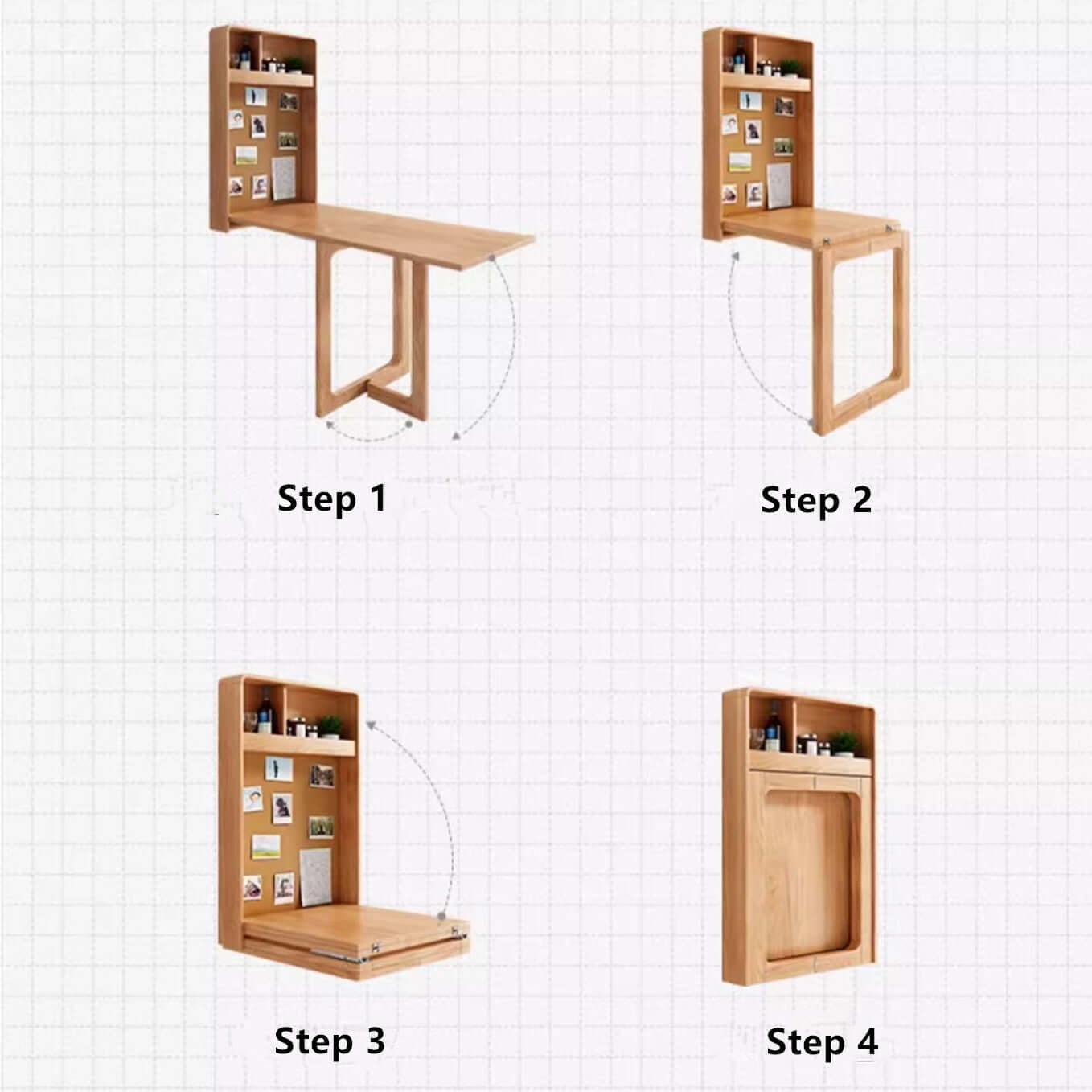 Step 1

Step 2

Step 3

Step 4