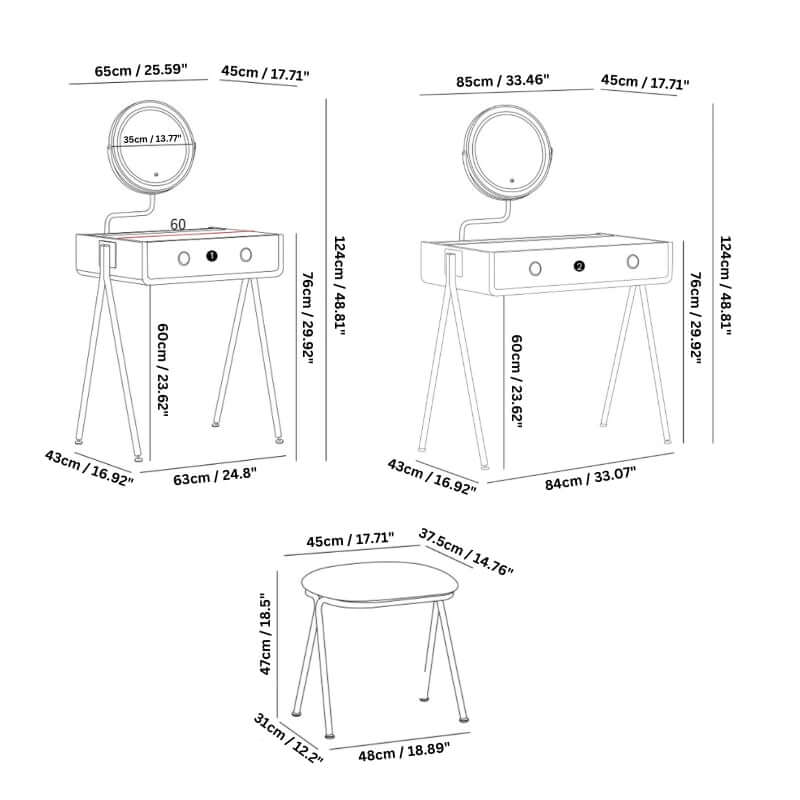 65cm / 25.59"
45cm / 17.71"
35cm / 13.77"
60
❶
124cm / 48.81"
76cm / 29.92"
60cm / 23.62"
43cm / 16.92"
63cm / 24.8"

85cm / 33.46"
45cm / 17.71"
❷
124cm / 48.81"
76cm / 29.92"
60cm / 23.62"
43cm / 16.92"
84cm / 33.07"

45cm / 17.71"
37.5cm / 14.76"
47cm / 18.5"
31cm / 12.2"
48cm / 18.89"