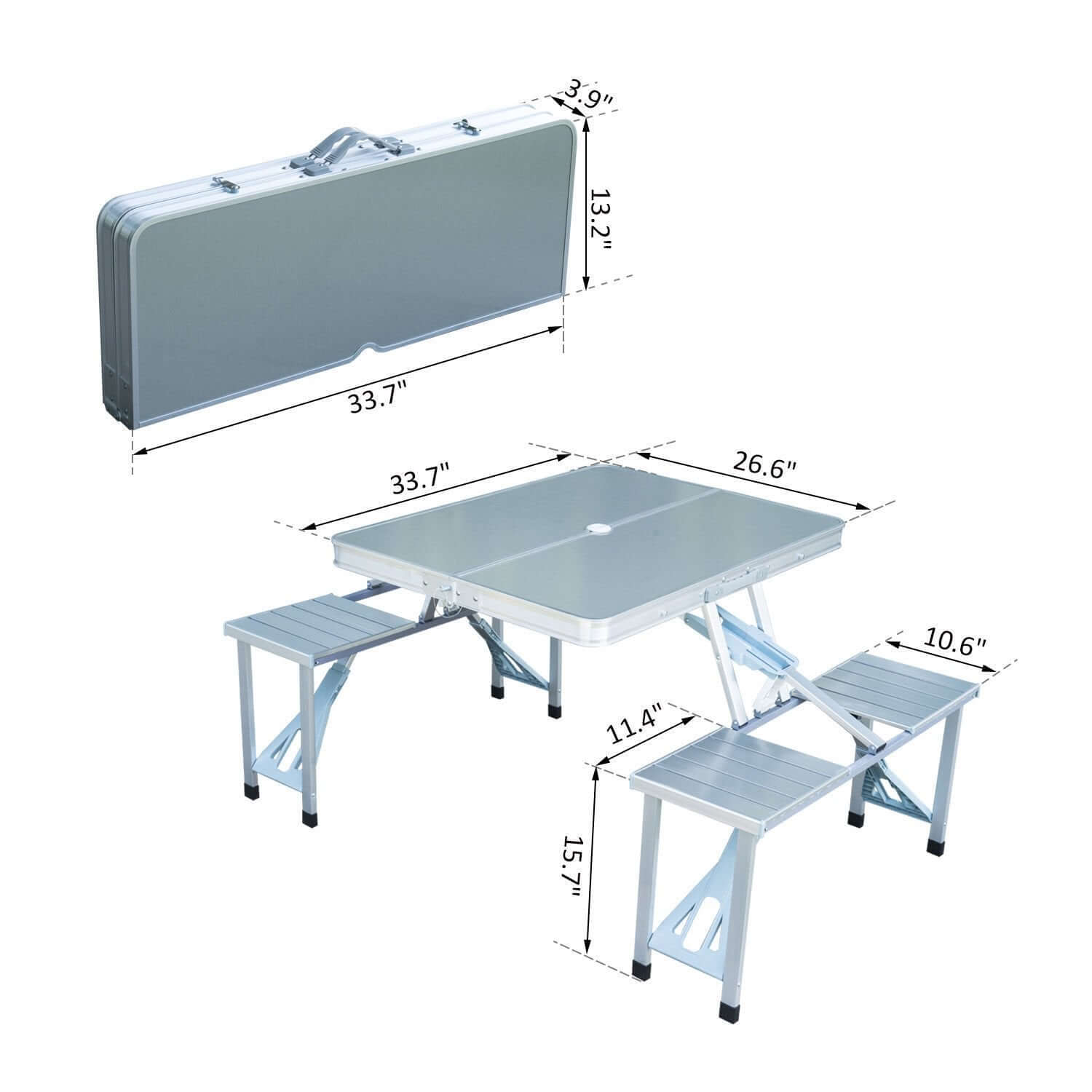 3.9"

13.2"

33.7"

33.7"

26.6"

10.6"

11.4"

15.7"