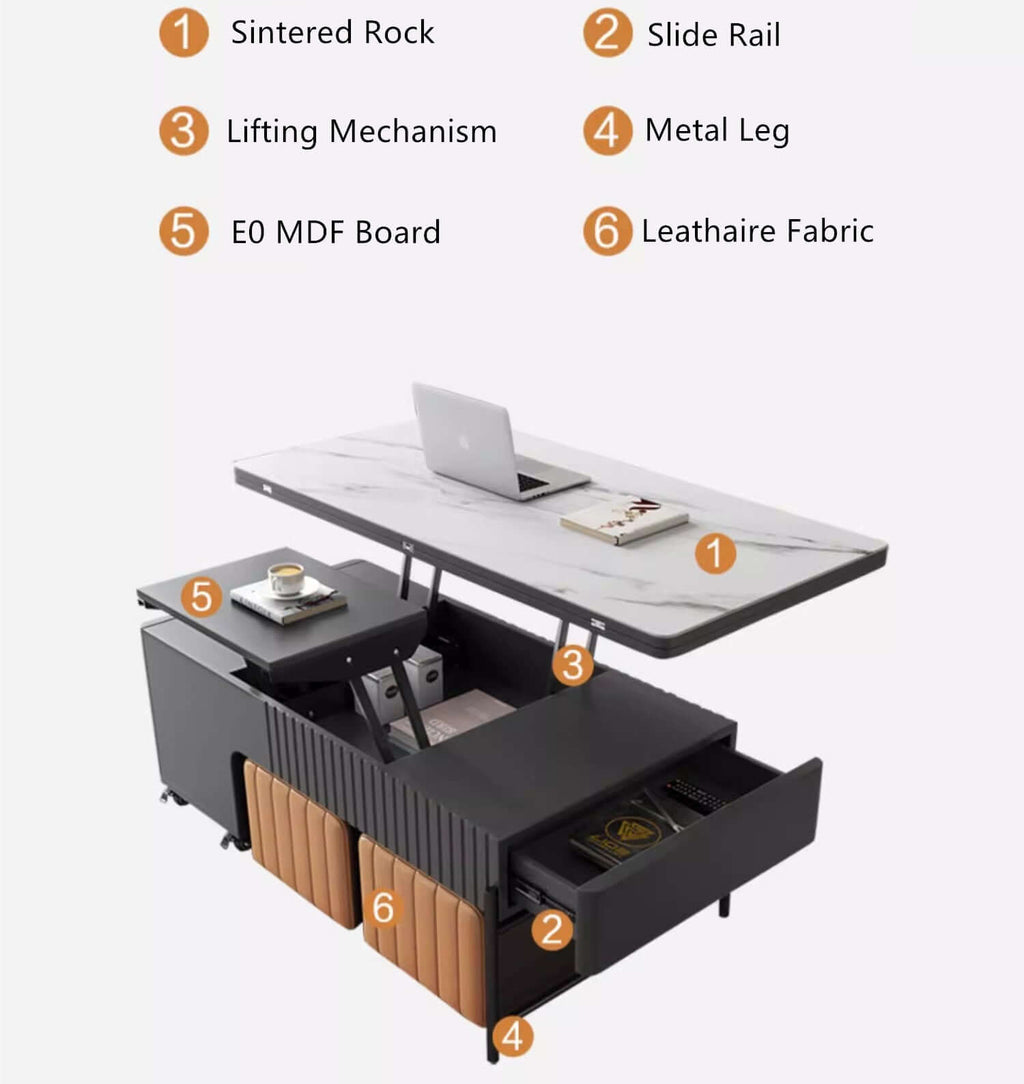 1 Sintered Rock
2 Slide Rail
3 Lifting Mechanism
4 Metal Leg
5 E0 MDF Board
6 Leathaire Fabric

1
5
3
6
2
4