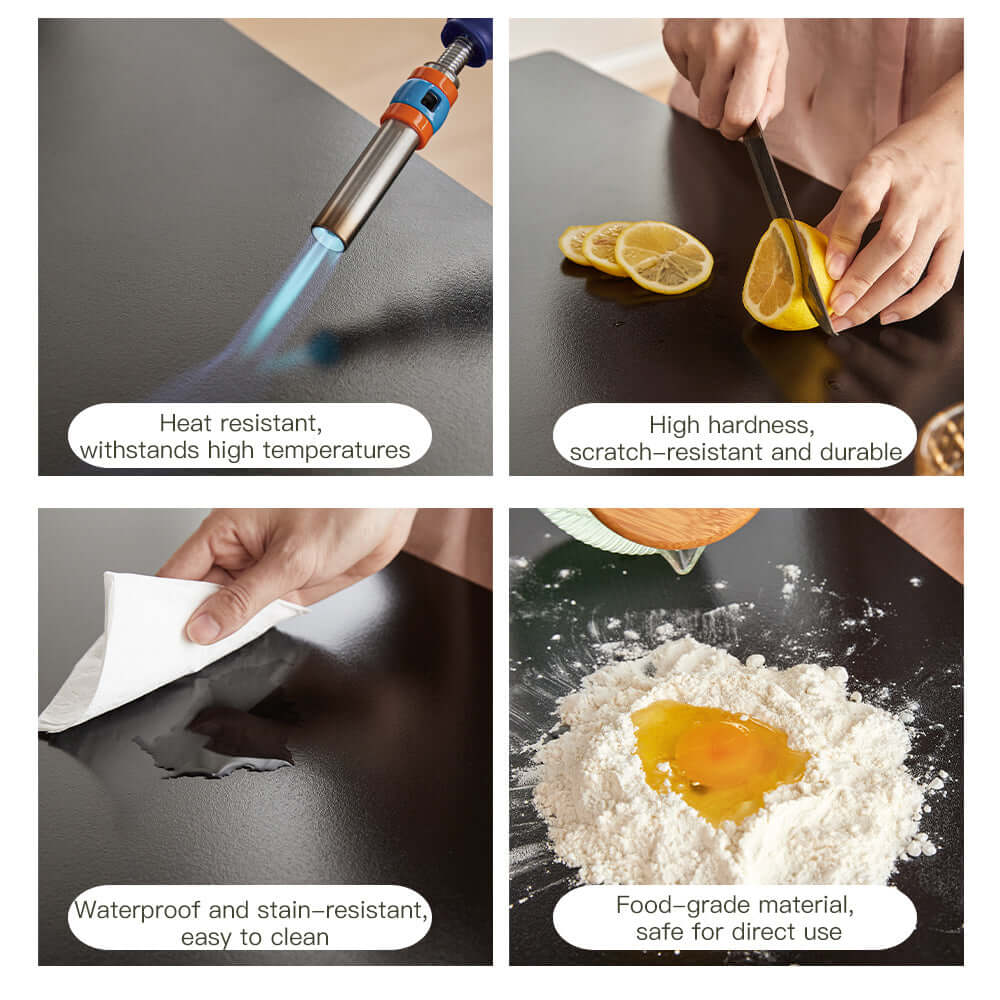 Heat resistant,
withstands high temperatures

High hardness,
scratch-resistant and durable

Waterproof and stain-resistant,
easy to clean

Food-grade material,
safe for direct use