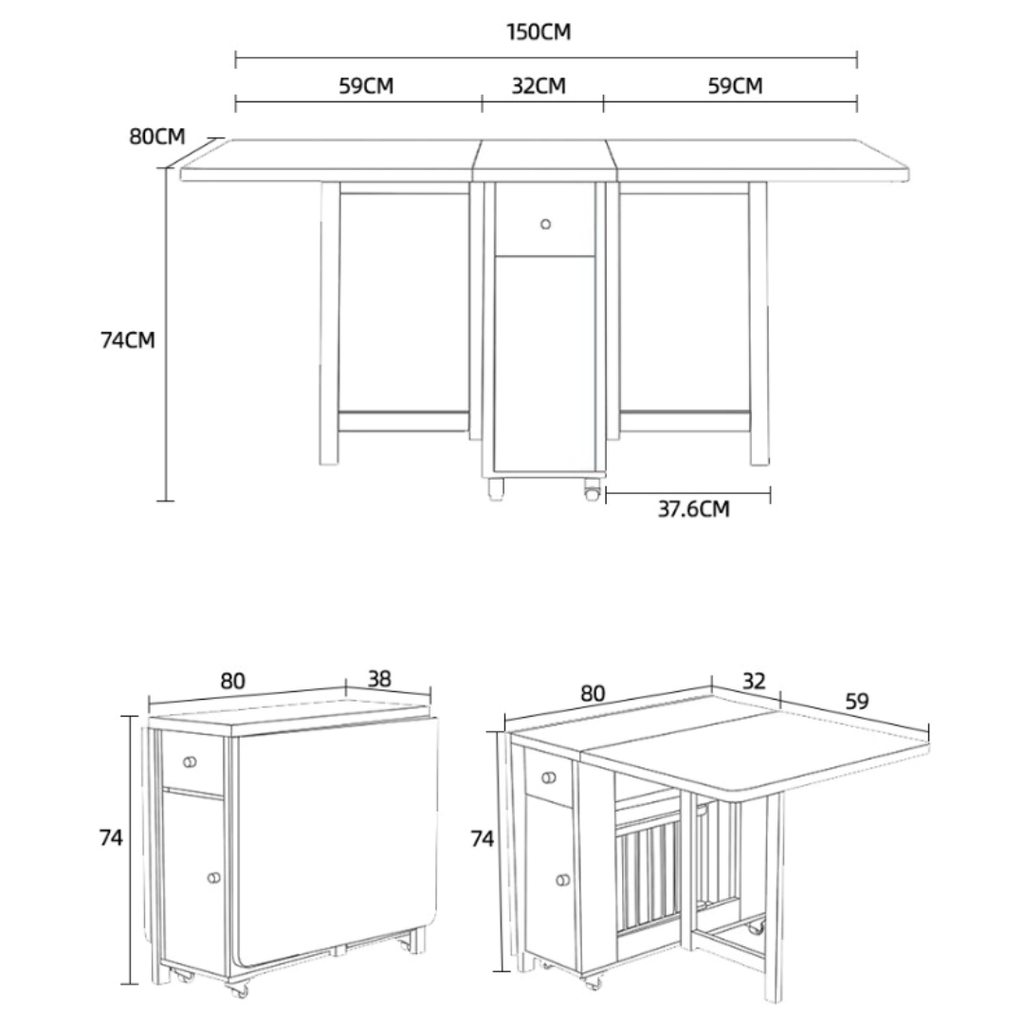 150CM
59CM
32CM
59CM
80CM
74CM
37.6CM

80
38
74

80
32
59
74