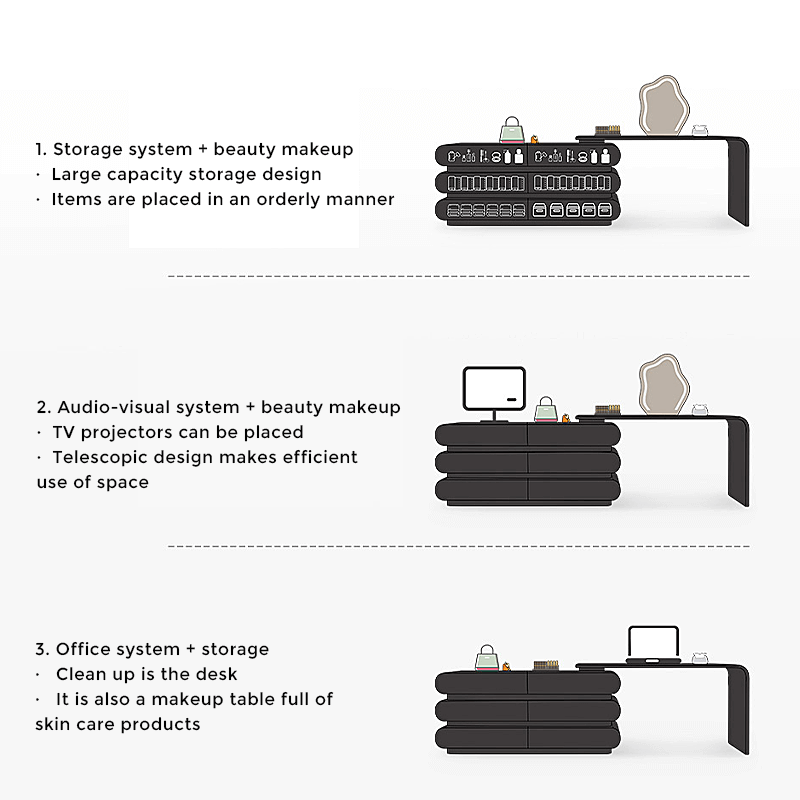 1. Storage system + beauty makeup
· Large capacity storage design
· Items are placed in an orderly manner

2. Audio-visual system + beauty makeup
· TV projectors can be placed
· Telescopic design makes efficient use of space

3. Office system + storage
· Clean up is the desk
· It is also a makeup table full of skin care products