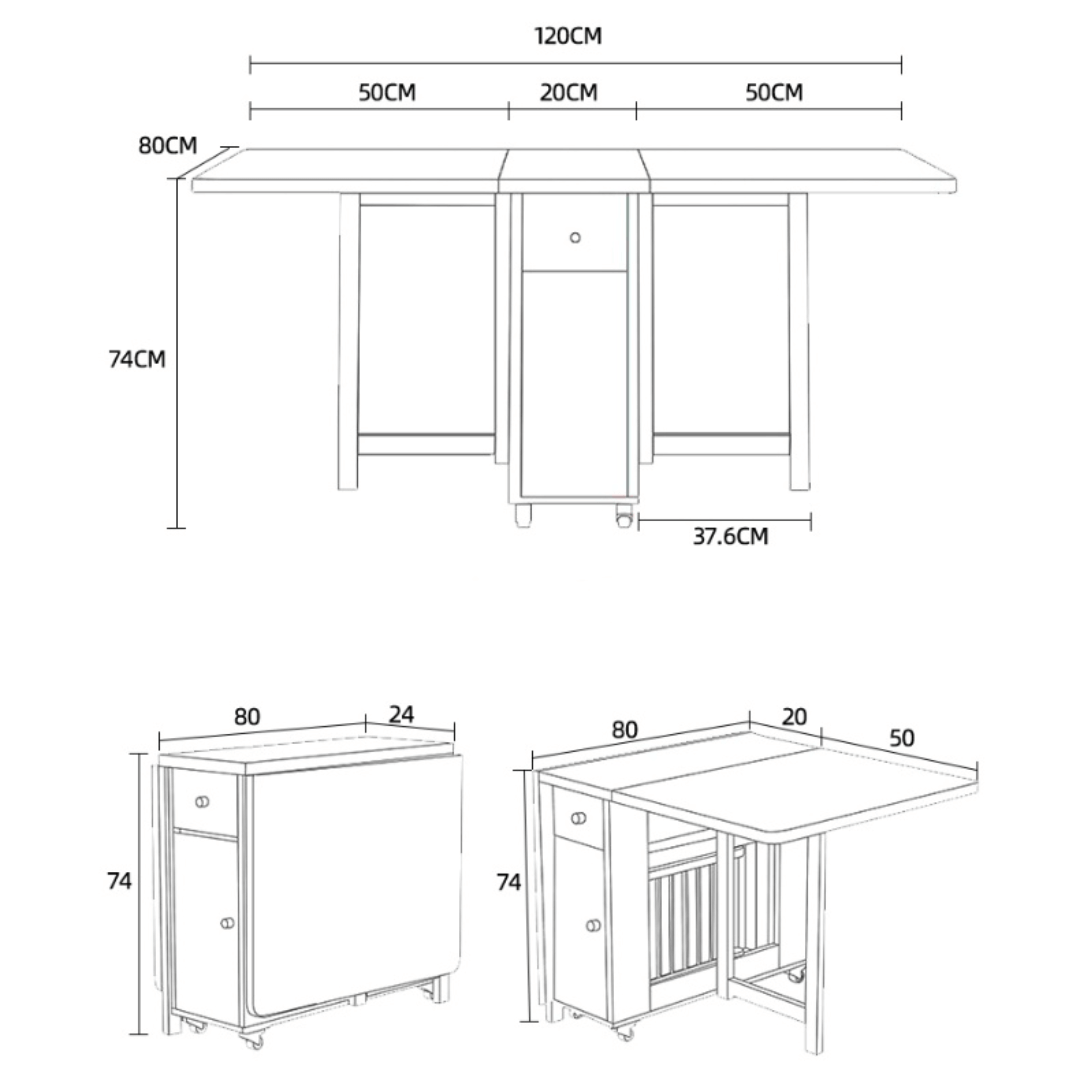 120CM
50CM
20CM
50CM
80CM
74CM
37.6CM

80
24
74

80
20
50
74