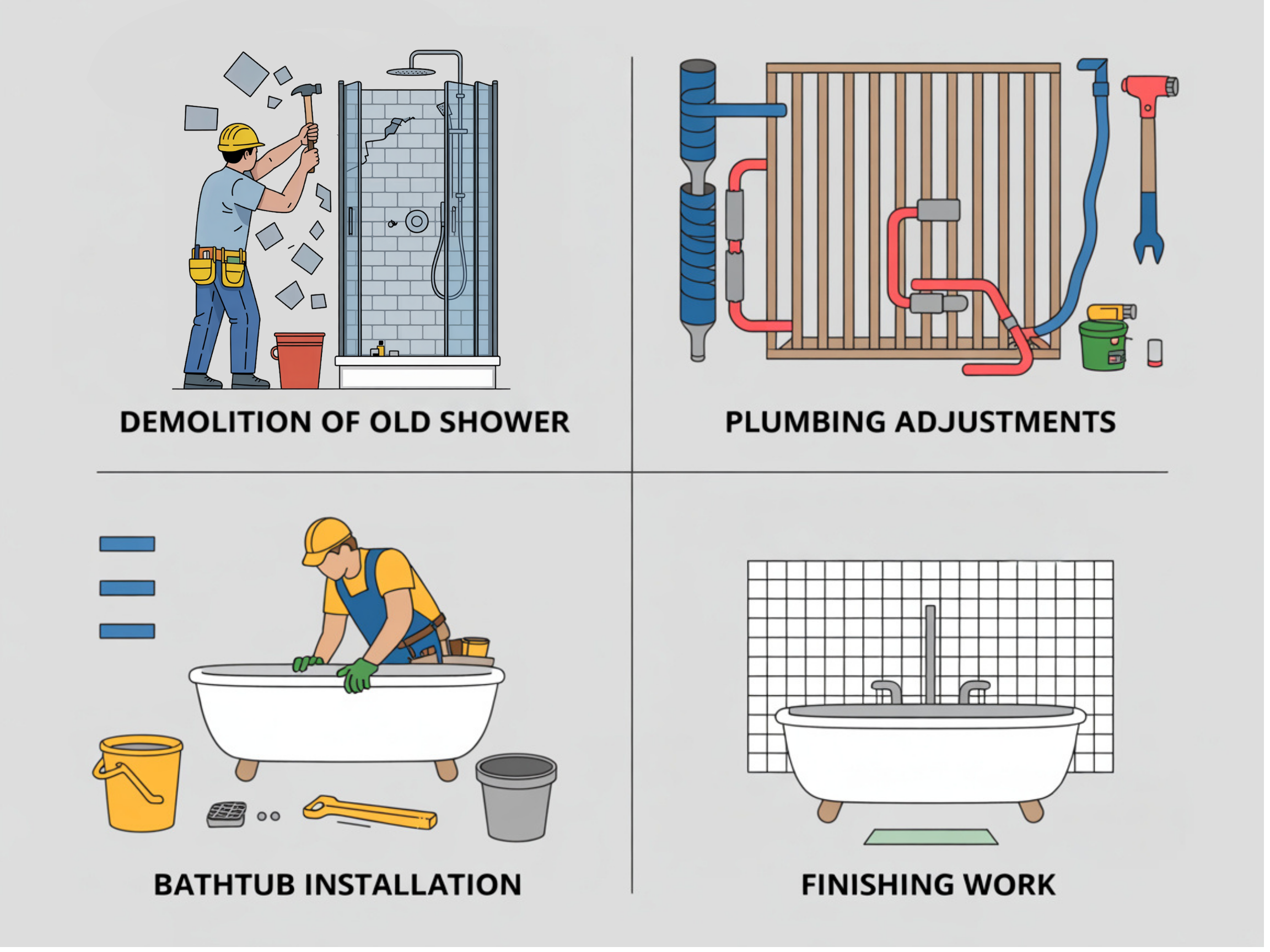 DEMOLITION OF OLD SHOWER

PLUMBING ADJUSTMENTS

BATHTUB INSTALLATION

FINISHING WORK